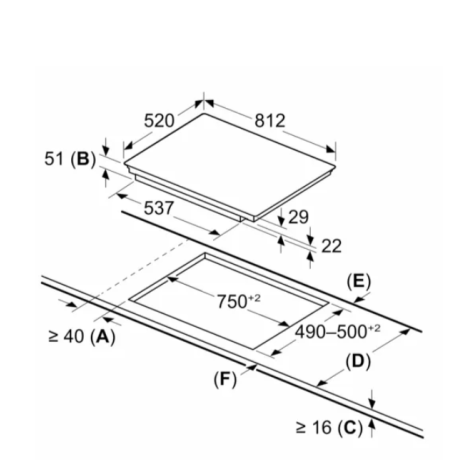 520
812
51 (B)
537
29
22
(E)
$750^{+2}$
$490–500^{+2}$
≥ 40 (A)
(D)
(F)
≥ 16 (C)